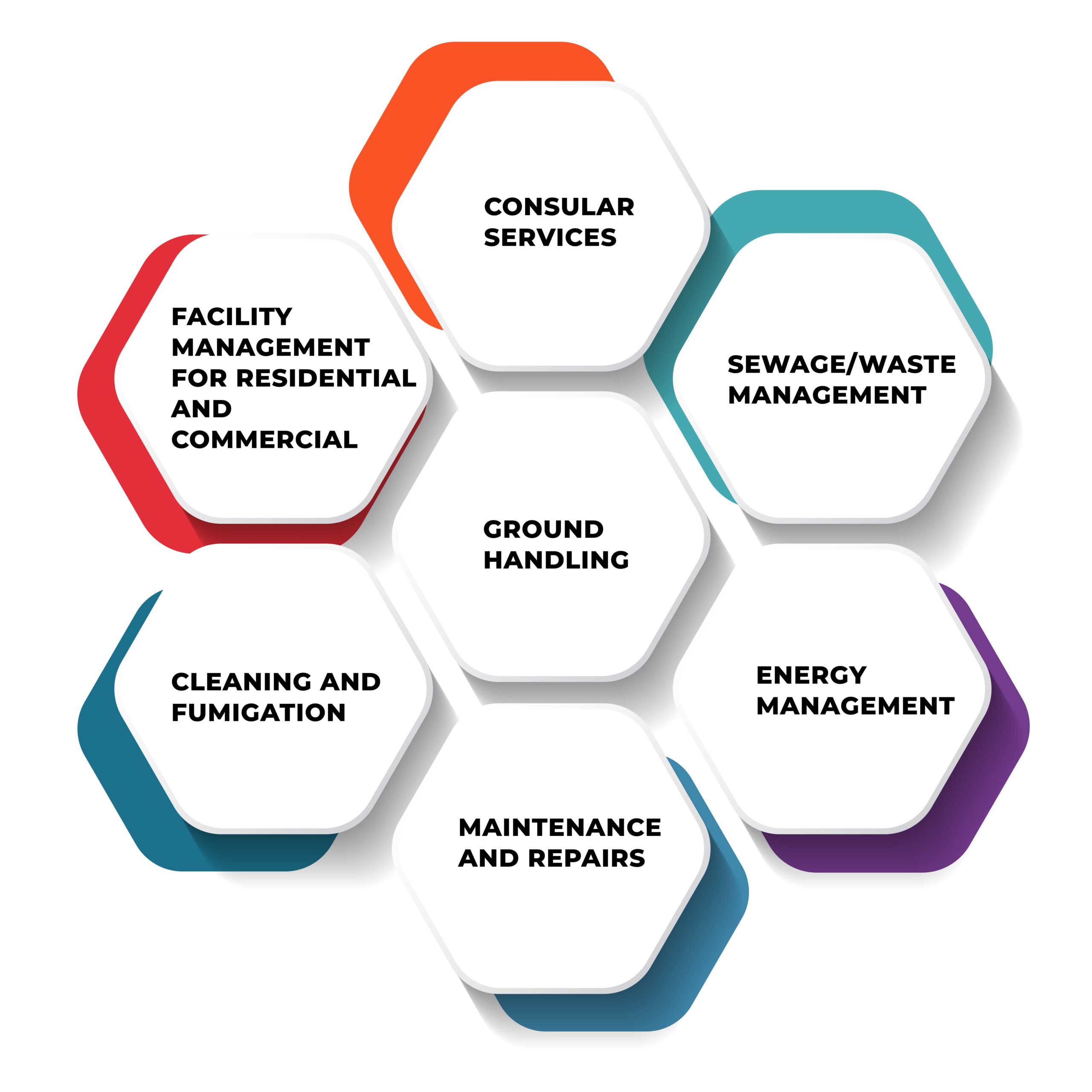 CONSULAR SERVICES

FACILITY MANAGEMENT FOR RESIDENTIAL AND COMMERCIAL

SEWAGE/WASTE MANAGEMENT

GROUND HANDLING

CLEANING AND FUMIGATION

ENERGY MANAGEMENT

MAINTENANCE AND REPAIRS